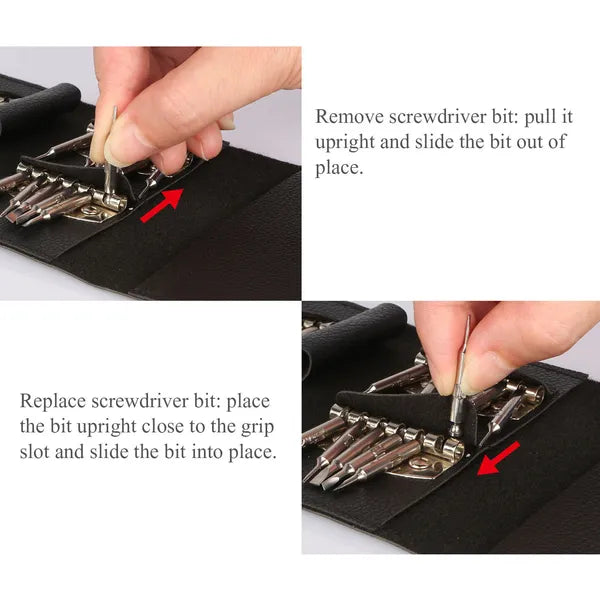 Remove screwdriver bit: pull it upright and slide the bit out of place.

Replace screwdriver bit: place the bit upright close to the grip slot and slide the bit into place.